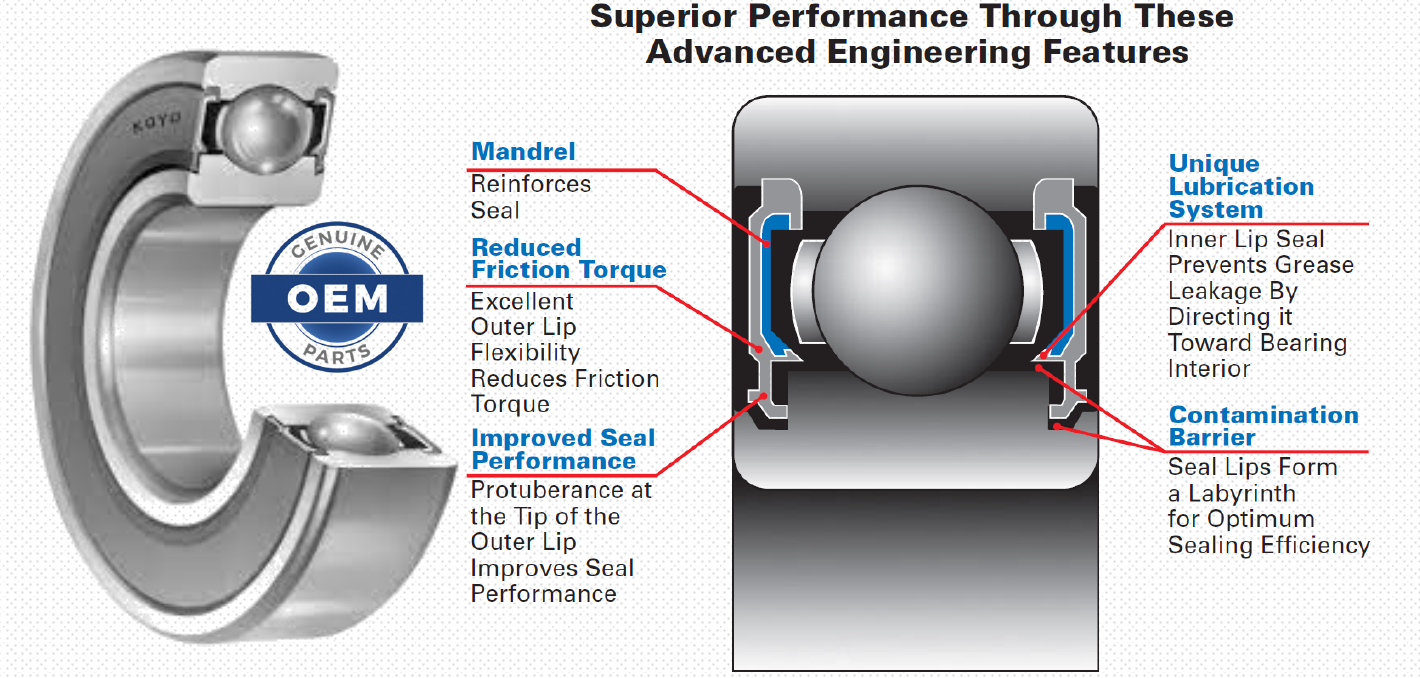 Superior Performance Through These Advanced Engineering Features

KOYO

GENUINE
OEM
PARTS

Mandrel
Reinforces Seal

Reduced Friction Torque
Excellent Outer Lip Flexibility Reduces Friction Torque

Improved Seal Performance
Protuberance at the Tip of the Outer Lip Improves Seal Performance

Unique Lubrication System
Inner Lip Seal Prevents Grease Leakage By Directing it Toward Bearing Interior

Contamination Barrier
Seal Lips Form a Labyrinth for Optimum Sealing Efficiency